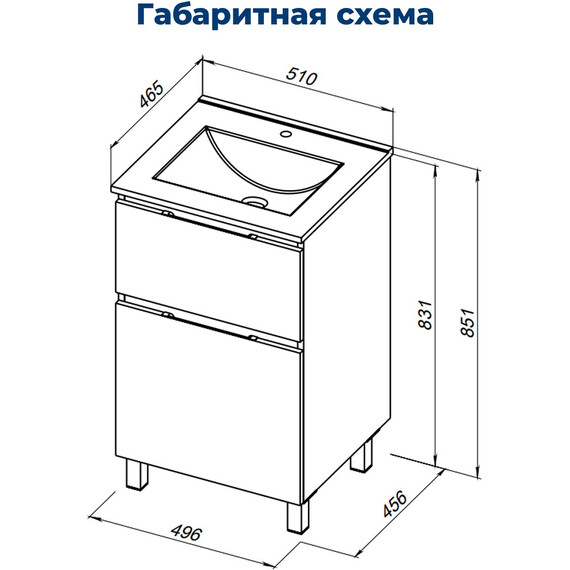 Габаритная схема

465

510

831

851

456

496