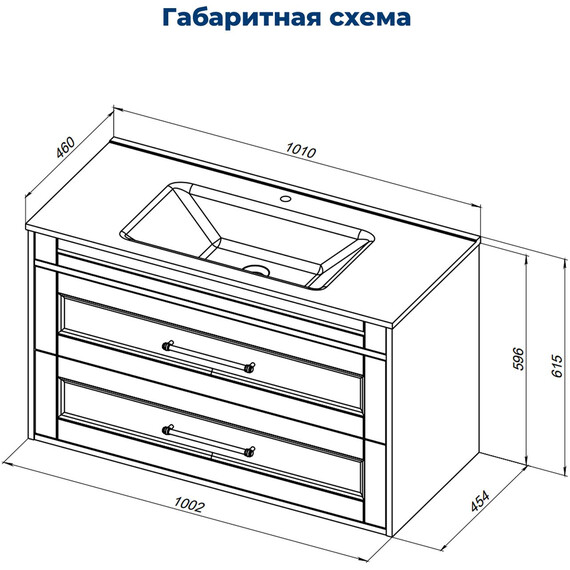 Габаритная схема

460

1010

596

615

1002

454