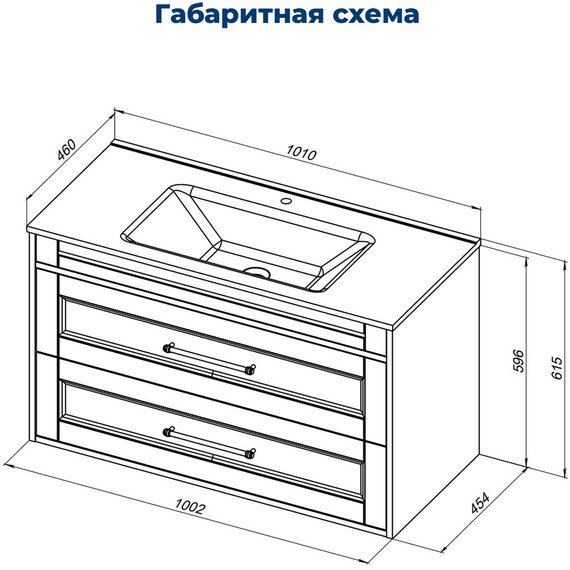 Габаритная схема

460

1010

596

615

1002

454