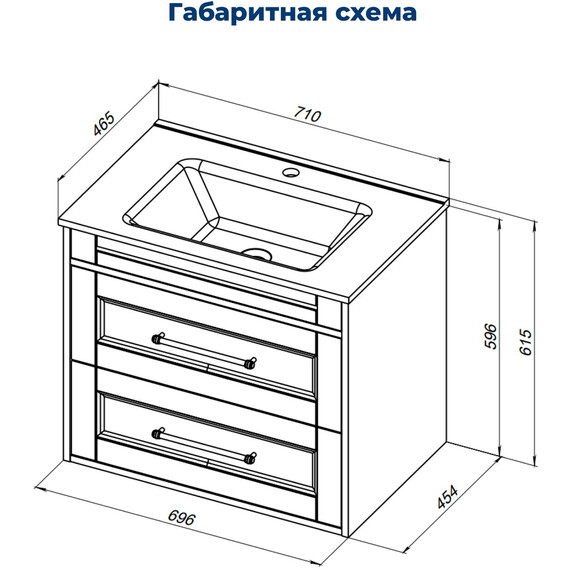 Габаритная схема

465

710

596

615

454

696