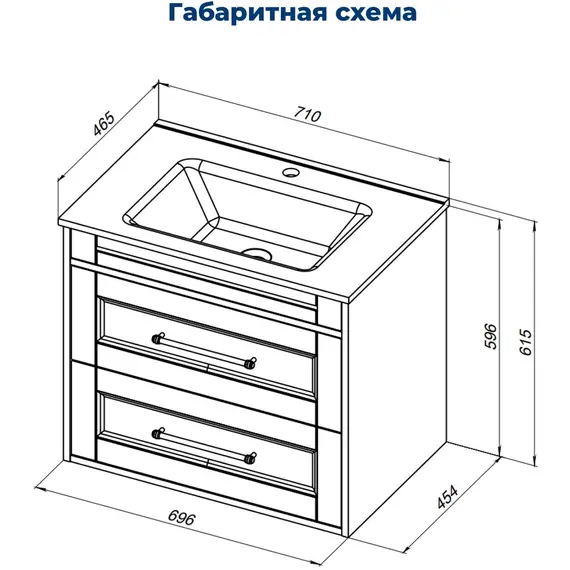 Габаритная схема

465

710

596

615

454

696