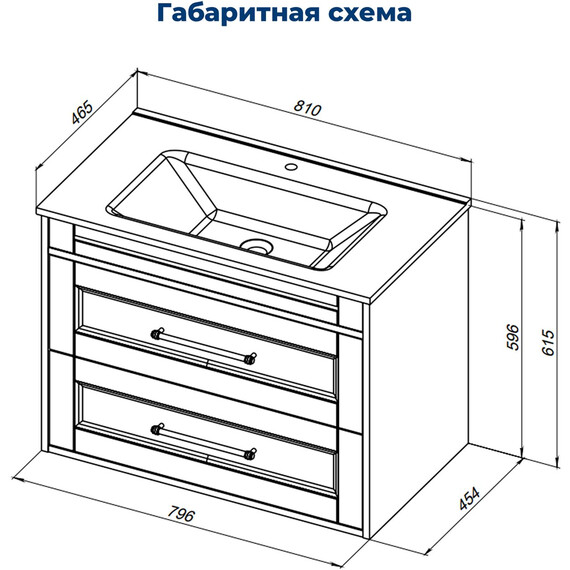 Габаритная схема

465

810

596

615

796

454