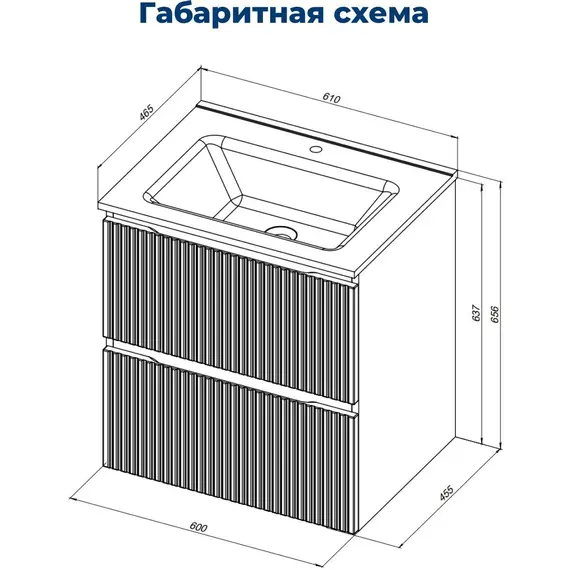 Габаритная схема

465

610

637

656

455

600