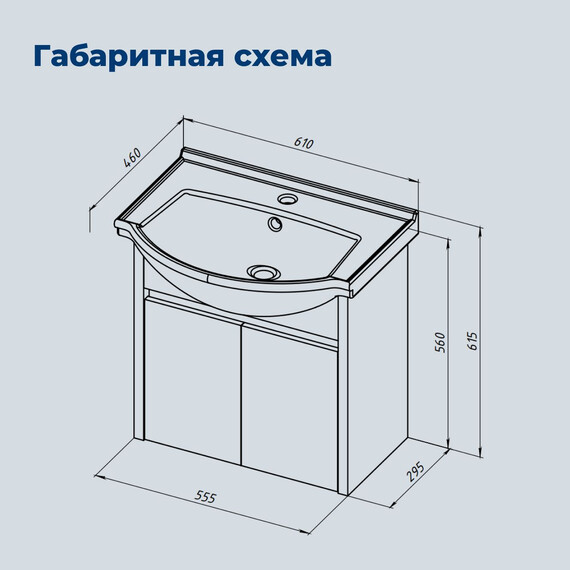 Габаритная схема

460

610

560

615

295

555