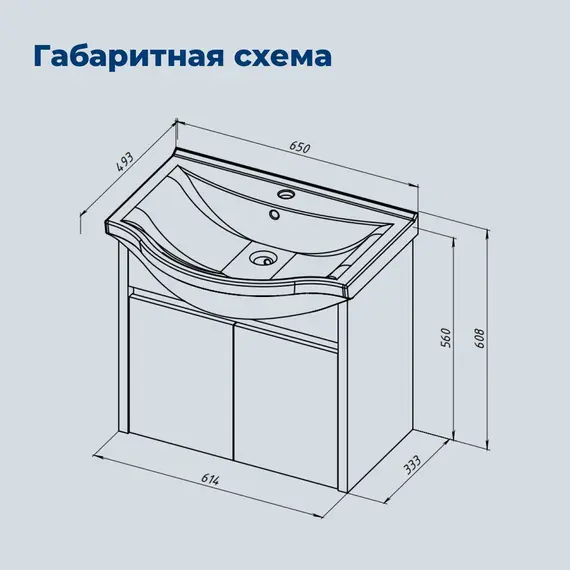 Габаритная схема

493
650
560
608
614
333